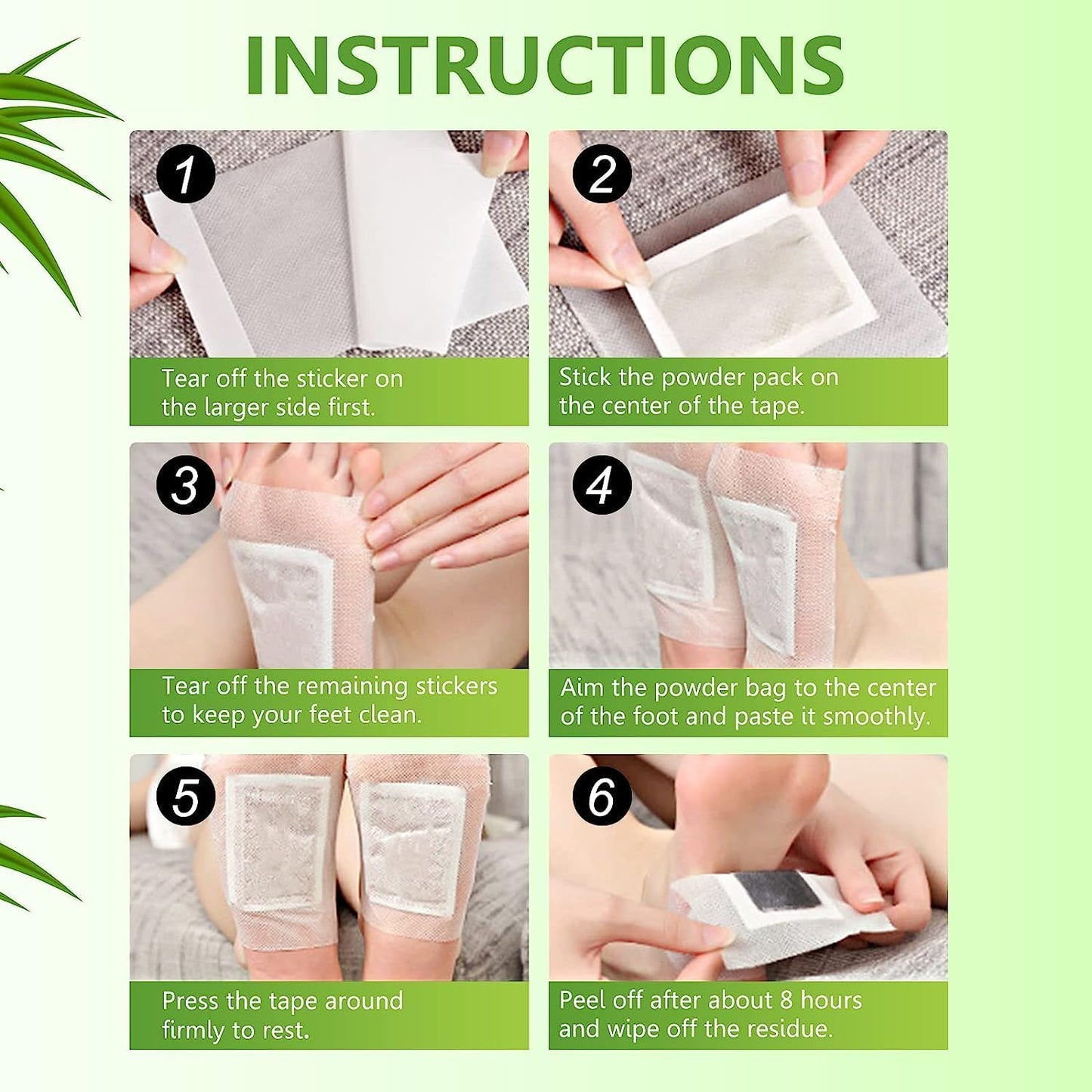 INSTRUCTIONS

1

Tear off the sticker on the larger side first.

2

Stick the powder pack on the center of the tape.

3

Tear off the remaining stickers to keep your feet clean.

4

Aim the powder bag to the center of the foot and paste it smoothly.

5

Press the tape around firmly to rest.

6

Peel off after about 8 hours and wipe off the residue.